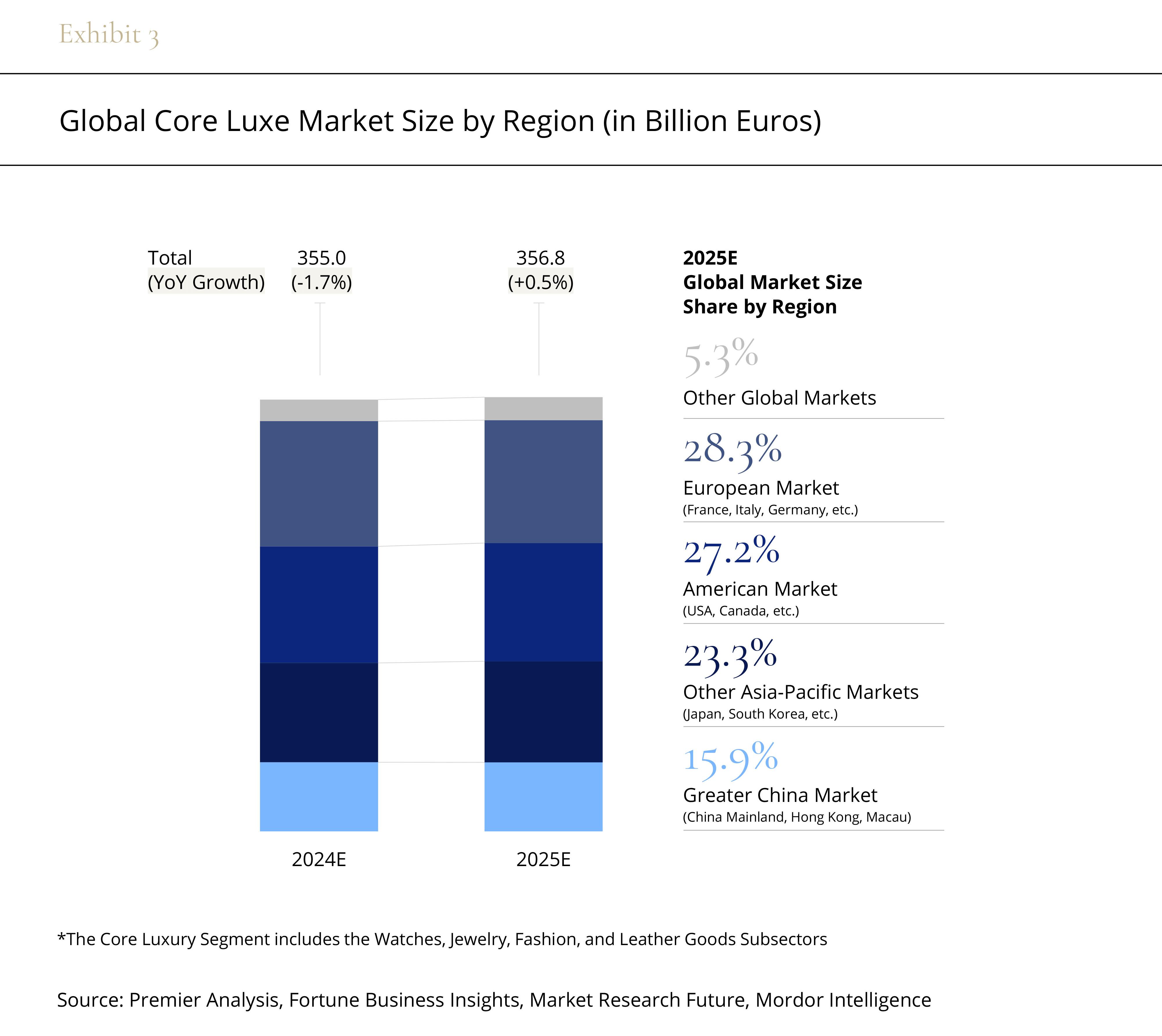 Exhibit 3

Global Core Luxe Market Size by Region (in Billion Euros)

Total (YoY Growth)

355.0 (-1.7%)

356.8 (+0.5%)

2024E

2025E

2025E
Global Market Size
Share by Region

5.3%
Other Global Markets

28.3%
European Market
(France, Italy, Germany, etc.)

27.2%
American Market
(USA, Canada, etc.)

23.3%
Other Asia-Pacific Markets
(Japan, South Korea, etc.)

15.9%
Greater China Market
(China Mainland, Hong Kong, Macau)

*The Core Luxury Segment includes the Watches, Jewelry, Fashion, and Leather Goods Subsectors

Source: Premier Analysis, Fortune Business Insights, Market Research Future, Mordor Intelligence